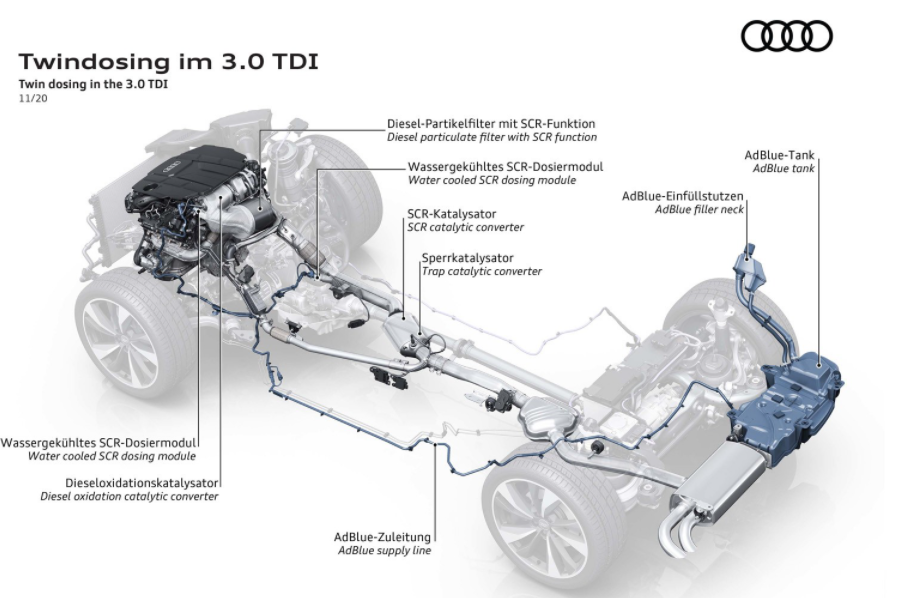 Twindosing im 3.0 TDI
Twin dosing in the 3.0 TDI
11/20

Diesel-Partikelfilter mit SCR-Funktion
Diesel particulate filter with SCR function

Wassergekühltes SCR-Dosiermodul
Water cooled SCR dosing module

SCR-Katalysator
SCR catalytic converter

Sperrkatalysator
Trap catalytic converter

AdBlue-Tank
AdBlue tank

AdBlue-Einfüllstutzen
AdBlue filler neck

Wassergekühltes SCR-Dosiermodul
Water cooled SCR dosing module

Dieseloxidationskatalysator
Diesel oxidation catalytic converter

AdBlue-Zuleitung
AdBlue supply line